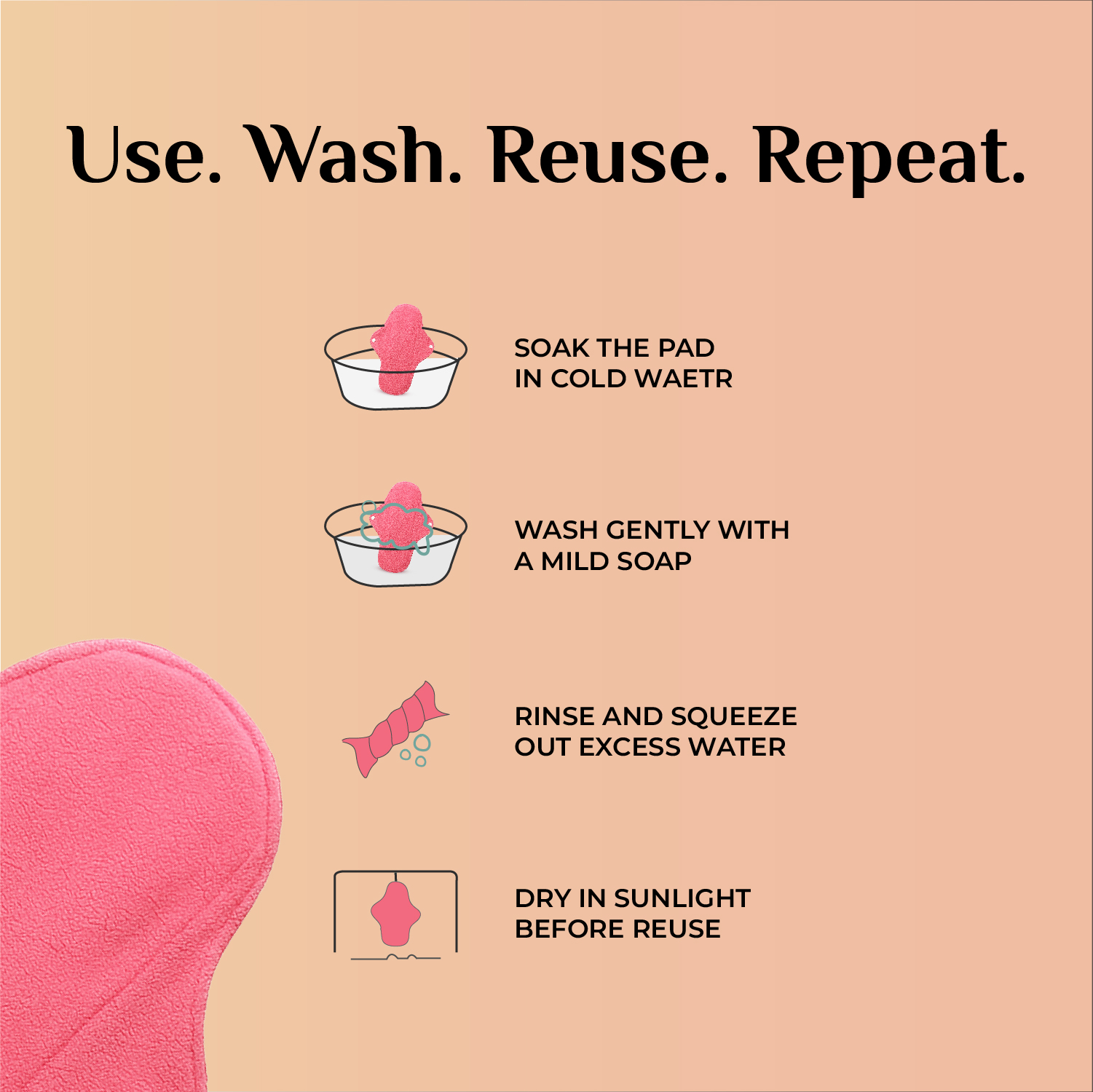 Use. Wash. Reuse. Repeat.

SOAK THE PAD IN COLD WAETR

WASH GENTLY WITH A MILD SOAP

RINSE AND SQUEEZE OUT EXCESS WATER

DRY IN SUNLIGHT BEFORE REUSE